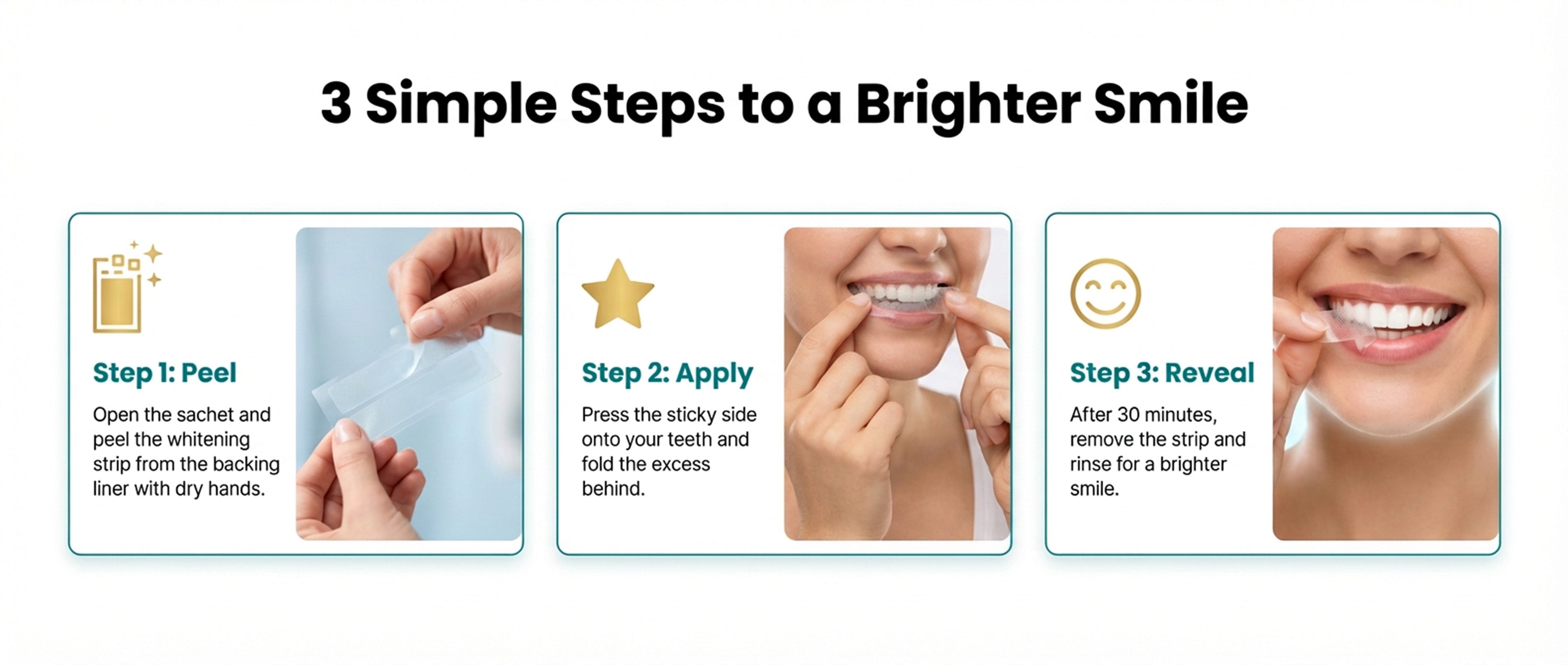 3 Simple Steps to a Brighter Smile

Step 1: Peel

Open the sachet and peel the whitening strip from the backing liner with dry hands.

Step 2: Apply

Press the sticky side onto your teeth and fold the excess behind.

Step 3: Reveal

After 30 minutes, remove the strip and rinse for a brighter smile.